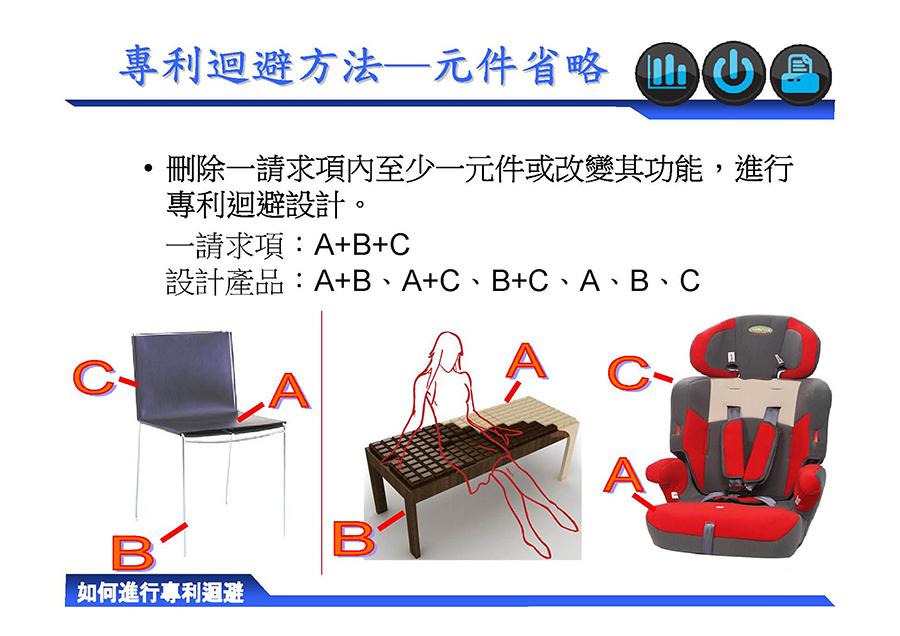 專利迴避方法—元件省略

• 刪除一請求項內至少一元件或改變其功能，進行專利迴避設計。

一請求項：A+B+C
設計產品：A+B、A+C、B+C、A、B、C

C
A
B

A
B

C
A

如何進行專利迴避